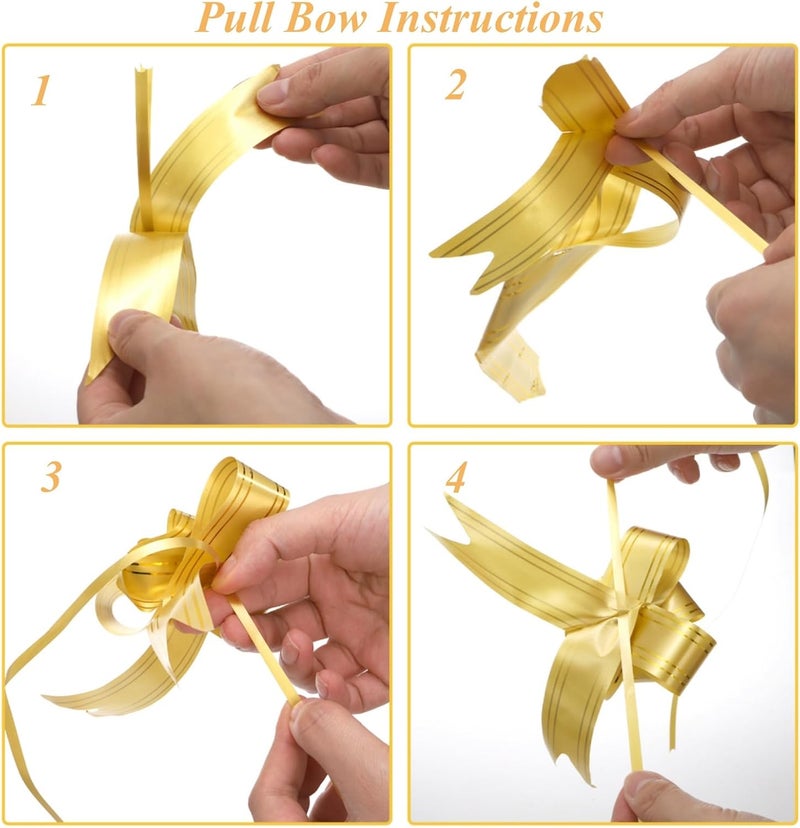 Pull Bow Instructions

1

2

3

4